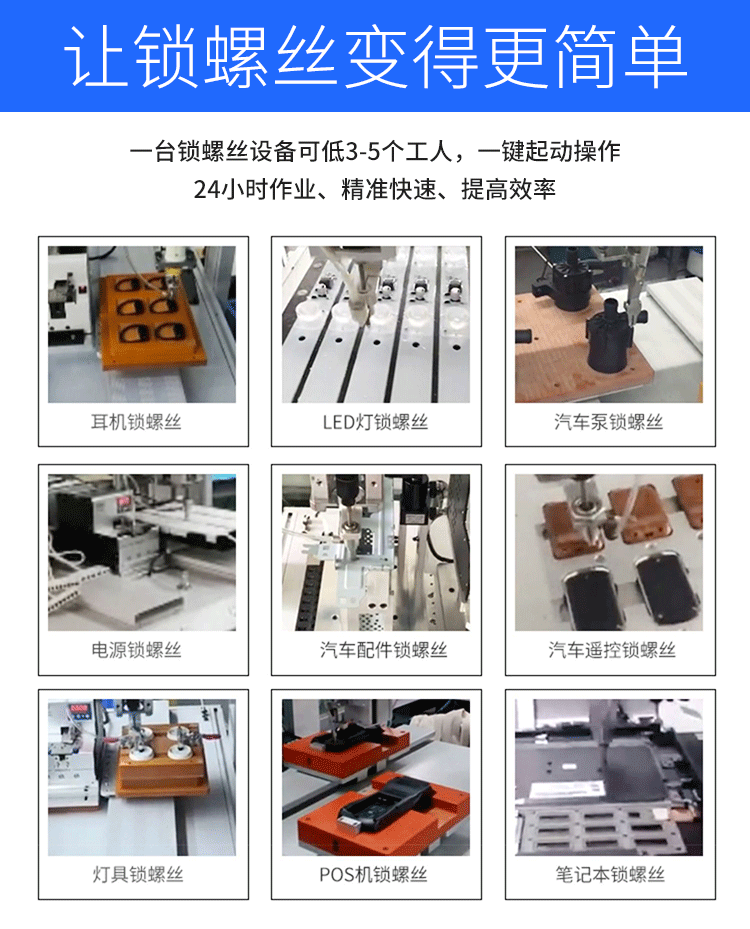 让锁螺丝变得更简单

一台锁螺丝设备可低3-5个工人，一键起动操作
24小时作业、精准快速、提高效率

耳机锁螺丝

LED灯锁螺丝

汽车泵锁螺丝

电源锁螺丝

汽车配件锁螺丝

汽车遥控锁螺丝

灯具锁螺丝

POS机锁螺丝

笔记本锁螺丝