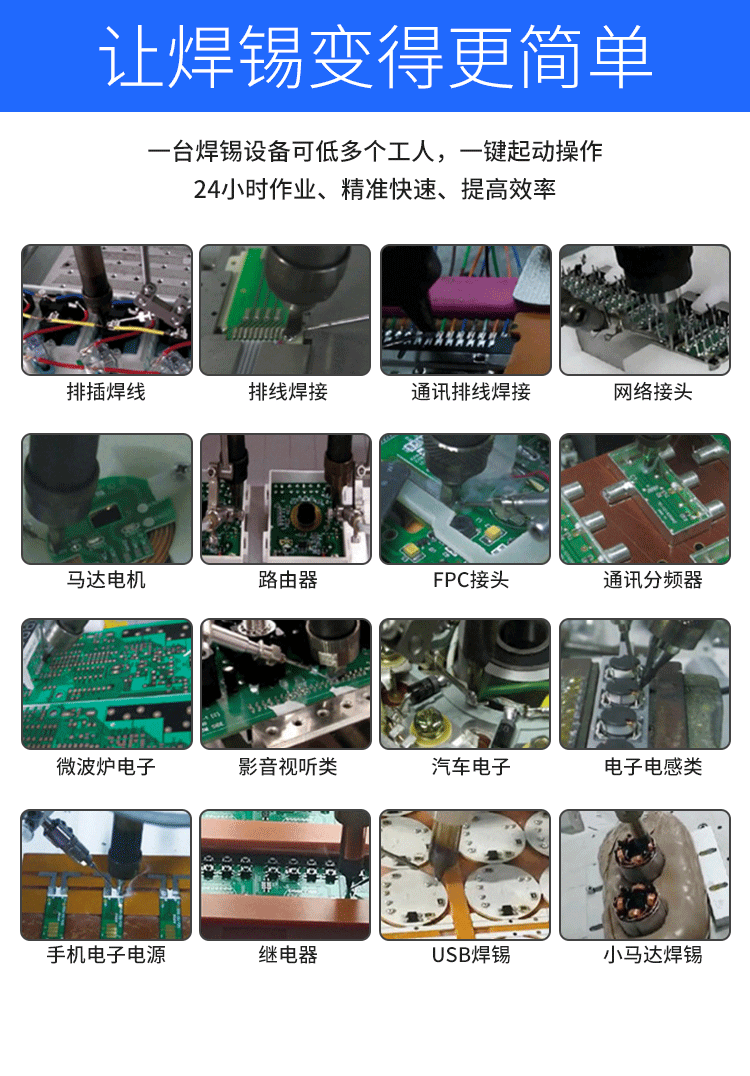 让焊锡变得更简单

一台焊锡设备可低多个工人，一键起动操作
24小时作业、精准快速、提高效率

排插焊线

排线焊接

通讯排线焊接

网络接头

马达电机

路由器

FPC接头

通讯分频器

微波炉电子

影音视听类

汽车电子

电子电感类

手机电子电源

继电器

USB焊锡

小马达焊锡