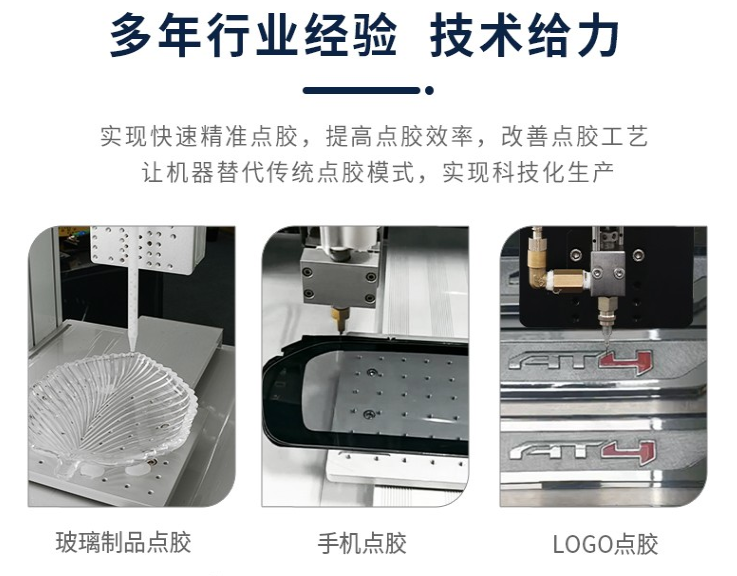 多年行业经验 技术给力

实现快速精准点胶，提高点胶效率，改善点胶工艺
让机器替代传统点胶模式，实现科技化生产

AT4

AT4

玻璃制品点胶

手机点胶

LOGO点胶